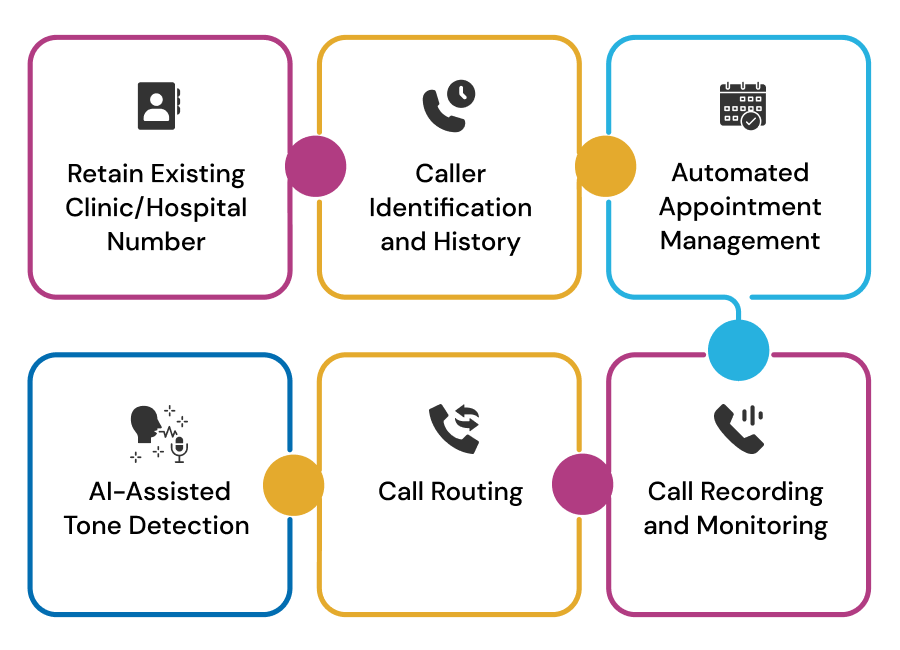 Retain Existing Clinic/Hospital Number

Caller Identification and History

Automated Appointment Management

Call Recording and Monitoring

Call Routing

AI-Assisted Tone Detection